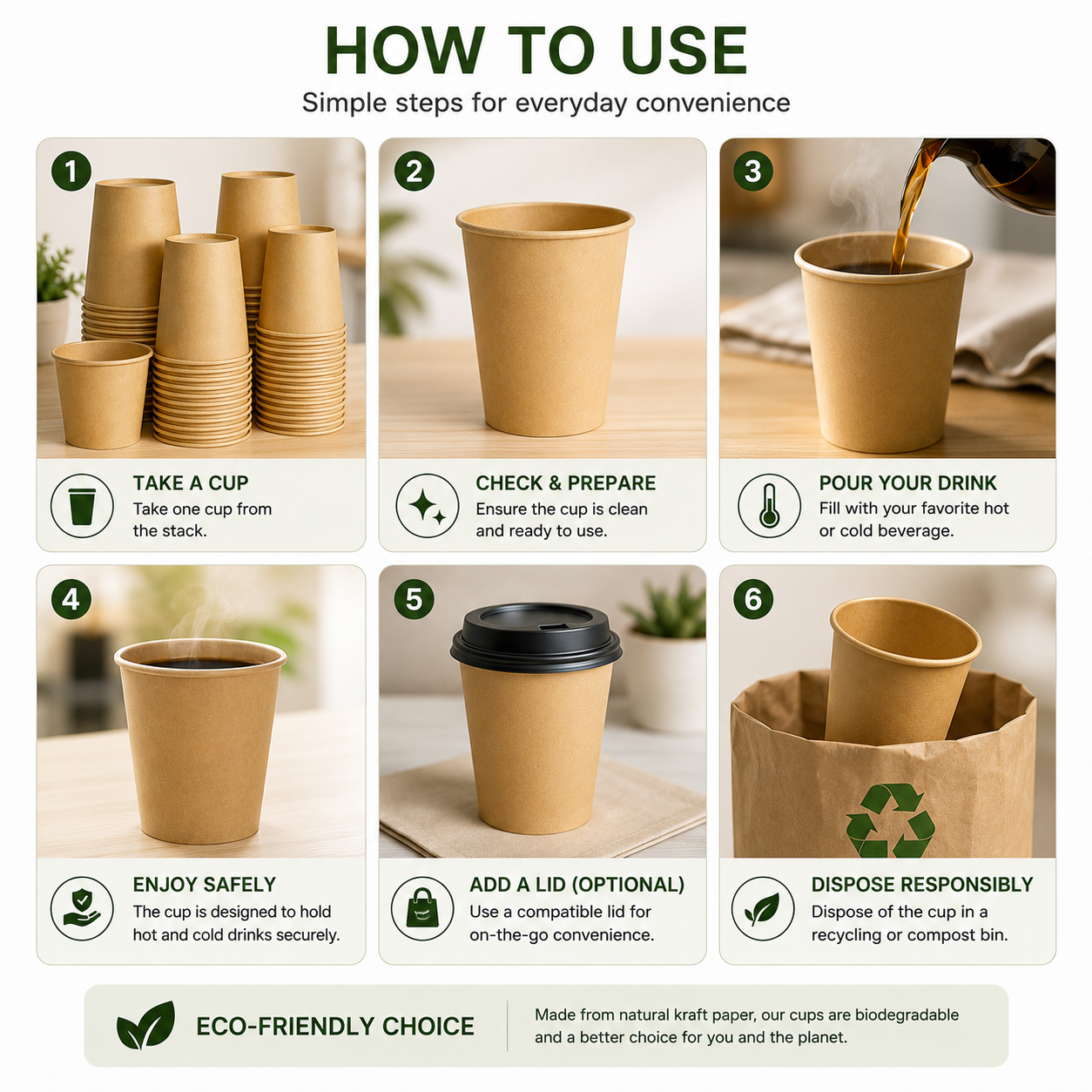 HOW TO USE

Simple steps for everyday convenience

1

TAKE A CUP
Take one cup from the stack.

2

CHECK & PREPARE
Ensure the cup is clean and ready to use.

3

POUR YOUR DRINK
Fill with your favorite hot or cold beverage.

4

ENJOY SAFELY
The cup is designed to hold hot and cold drinks securely.

5

ADD A LID (OPTIONAL)
Use a compatible lid for on-the-go convenience.

6

DISPOSE RESPONSIBLY
Dispose of the cup in a recycling or compost bin.

ECO-FRIENDLY CHOICE

Made from natural kraft paper, our cups are biodegradable and a better choice for you and the planet.