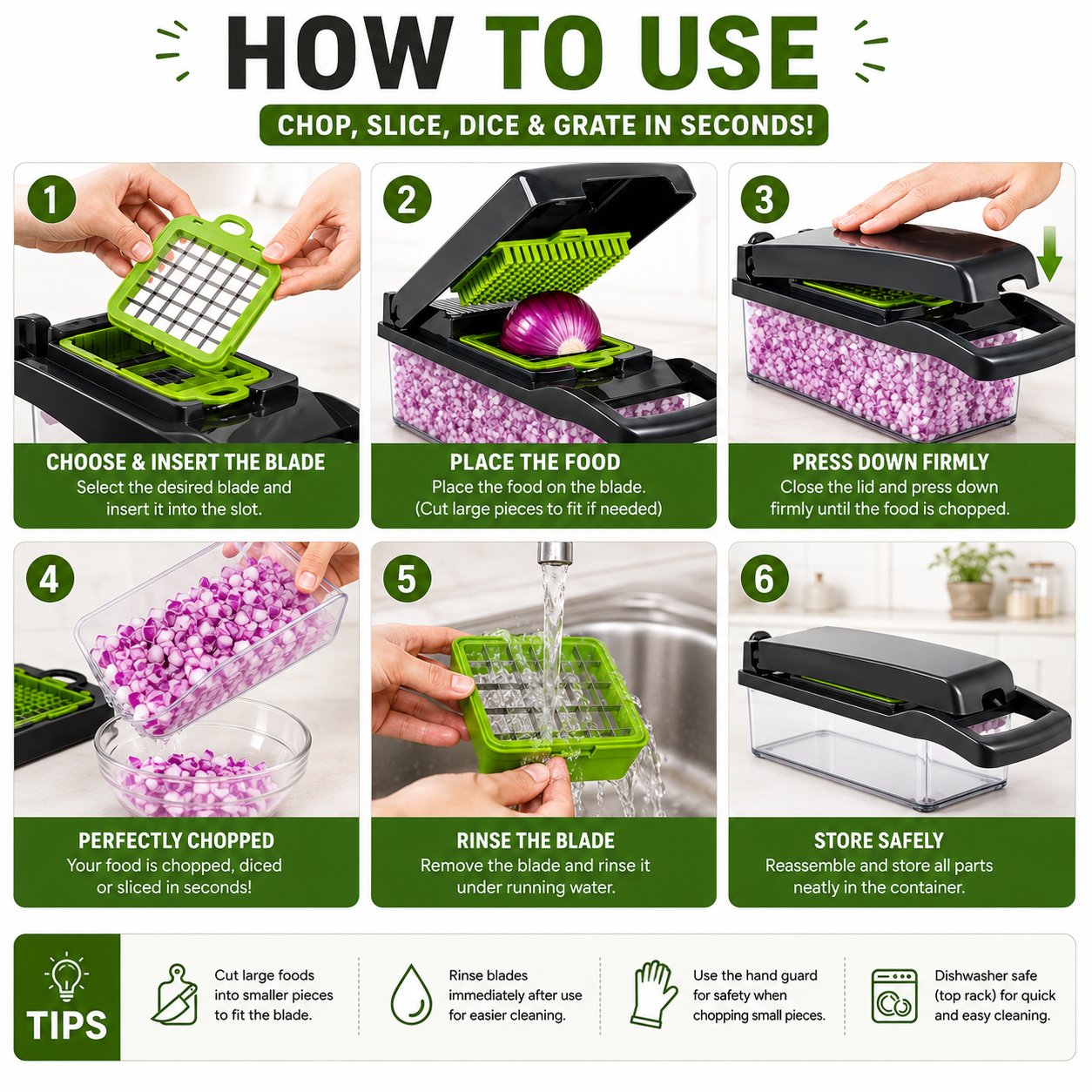 HOW TO USE

CHOP, SLICE, DICE & GRATE IN SECONDS!

1

CHOOSE & INSERT THE BLADE

Select the desired blade and insert it into the slot.

2

PLACE THE FOOD

Place the food on the blade. (Cut large pieces to fit if needed)

3

PRESS DOWN FIRMLY

Close the lid and press down firmly until the food is chopped.

4

PERFECTLY CHOPPED

Your food is chopped, diced or sliced in seconds!

5

RINSE THE BLADE

Remove the blade and rinse it under running water.

6

STORE SAFELY

Reassemble and store all parts neatly in the container.

TIPS

Cut large foods into smaller pieces to fit the blade.

Rinse blades immediately after use for easier cleaning.

Use the hand guard for safety when chopping small pieces.

Dishwasher safe (top rack) for quick and easy cleaning.