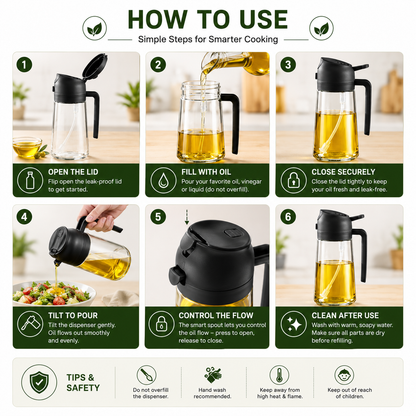 HOW TO USE

Simple Steps for Smarter Cooking

1

OPEN THE LID
Flip open the leak-proof lid to get started.

2

FILL WITH OIL
Pour your favorite oil, vinegar or liquid (do not overfill).

3

CLOSE SECURELY
Close the lid tightly to keep your oil fresh and leak-free.

4

TILT TO POUR
Tilt the dispenser gently. Oil flows out smoothly and evenly.

5

CONTROL THE FLOW
The smart spout lets you control the oil flow – press to open, release to close.

6

CLEAN AFTER USE
Wash with warm, soapy water. Make sure all parts are dry before refilling.

TIPS & SAFETY

Do not overfill the dispenser.

Hand wash recommended.

Keep away from high heat & flame.

Keep out of reach of children.